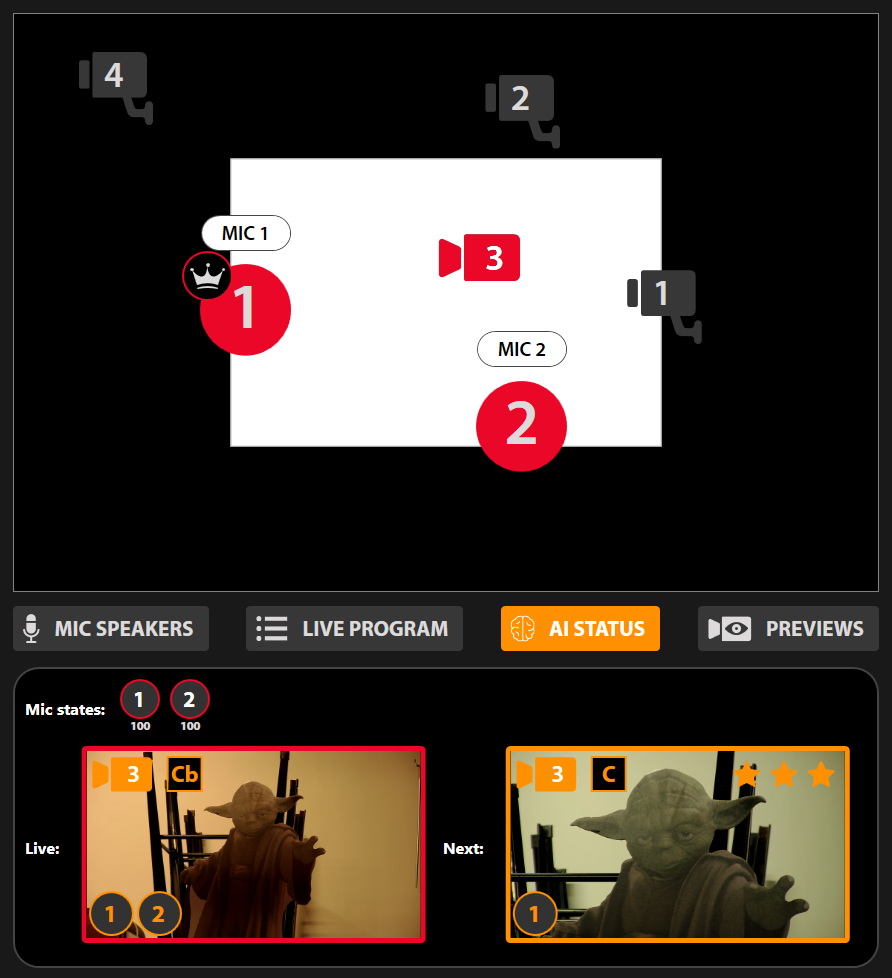 4

2

MIC 1

3

1

1

MIC 2

2

MIC SPEAKERS

LIVE PROGRAM

AI STATUS

PREVIEWS

Mic states: 1 100 2 100

Live:

3 Cb

1 2

Next:

3 C

1